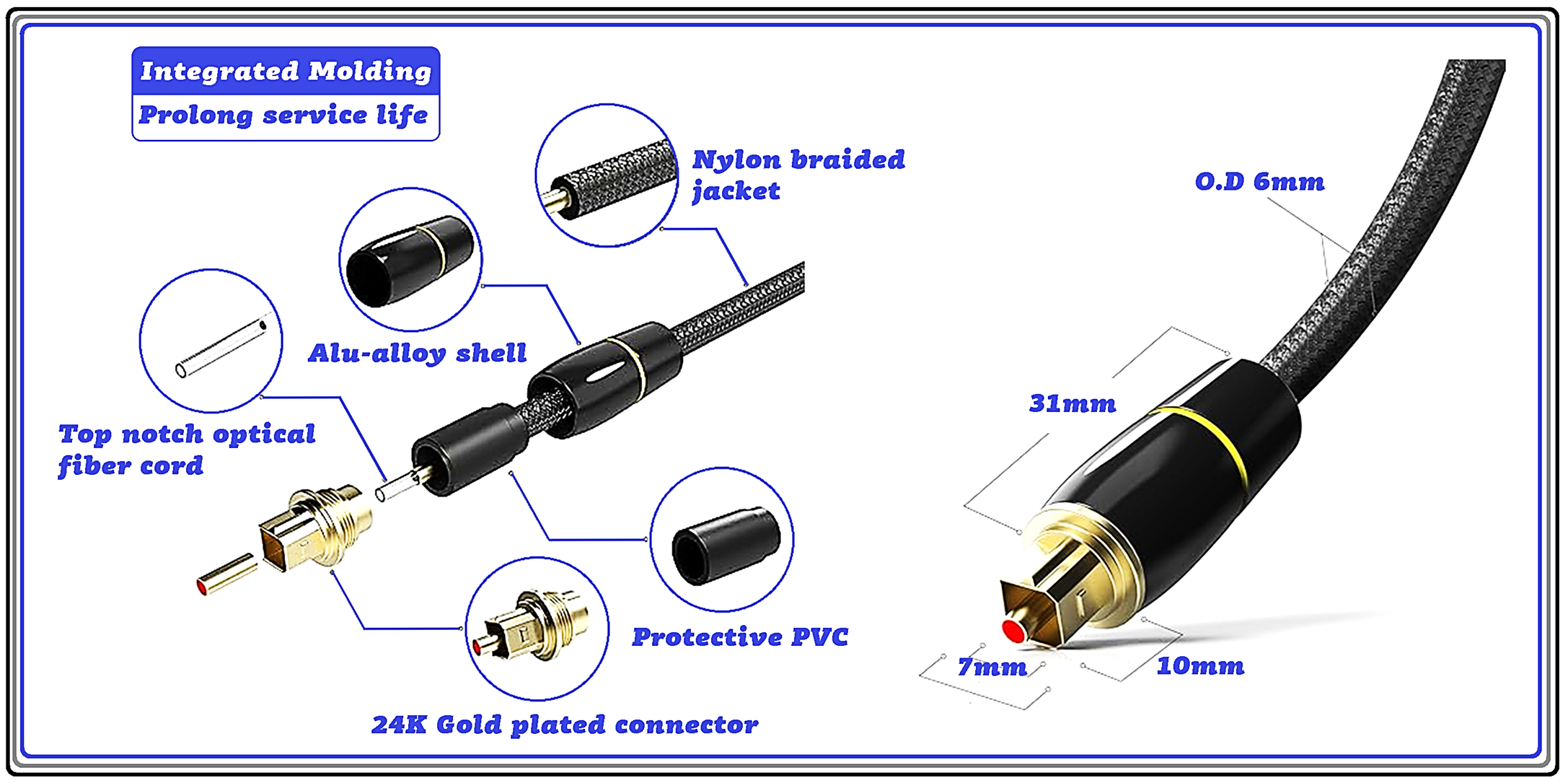 Integrated Molding
Prolong service life

Nylon braided jacket

Alu-alloy shell

Top notch optical fiber cord

Protective PVC

24K Gold plated connector

O.D 6mm

31mm

7mm

10mm